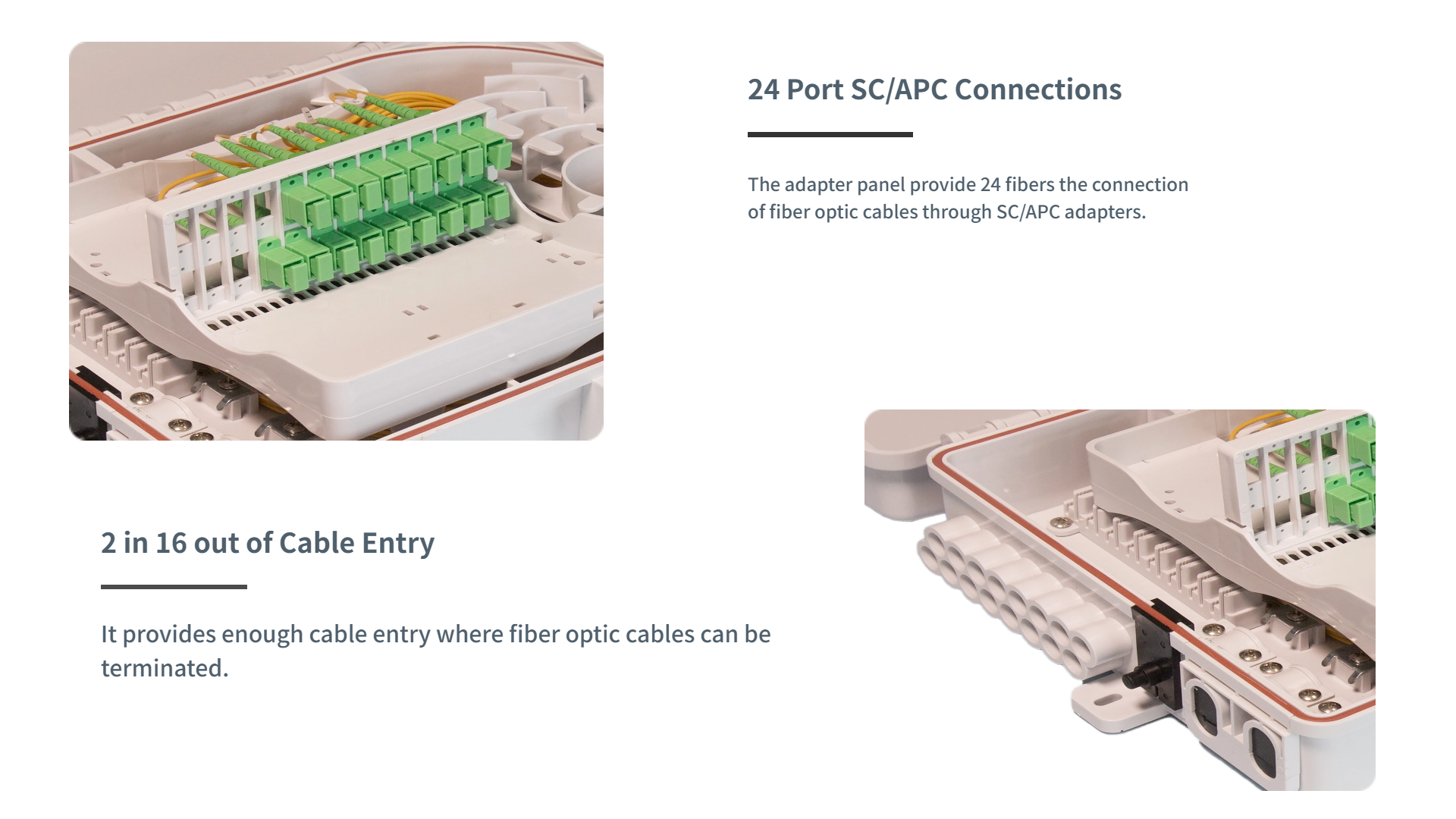 24 Port SC/APC Connections

The adapter panel provide 24 fibers the connection of fiber optic cables through SC/APC adapters.

2 in 16 out of Cable Entry

It provides enough cable entry where fiber optic cables can be terminated.